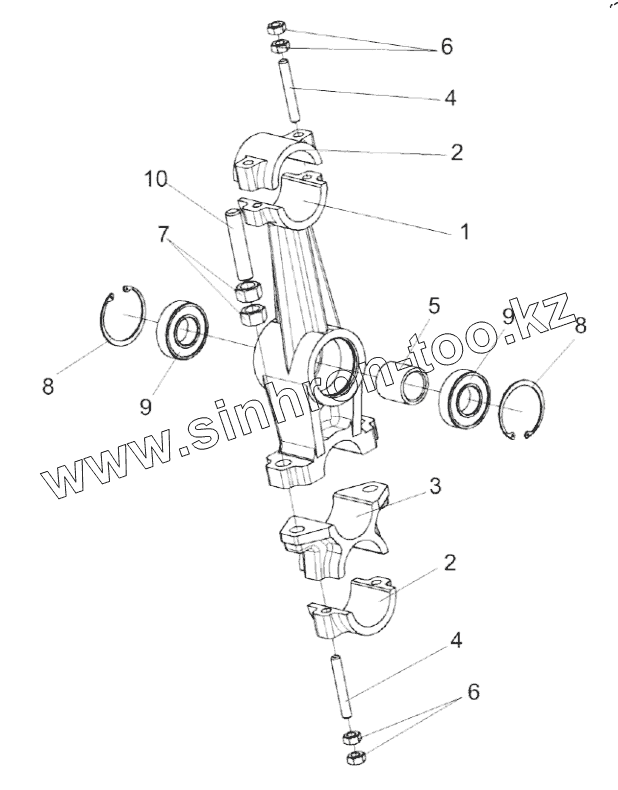 6
4
2
10
1
7
5
9
8
8
9
www.sinhron-too.kz
3
2
4
6