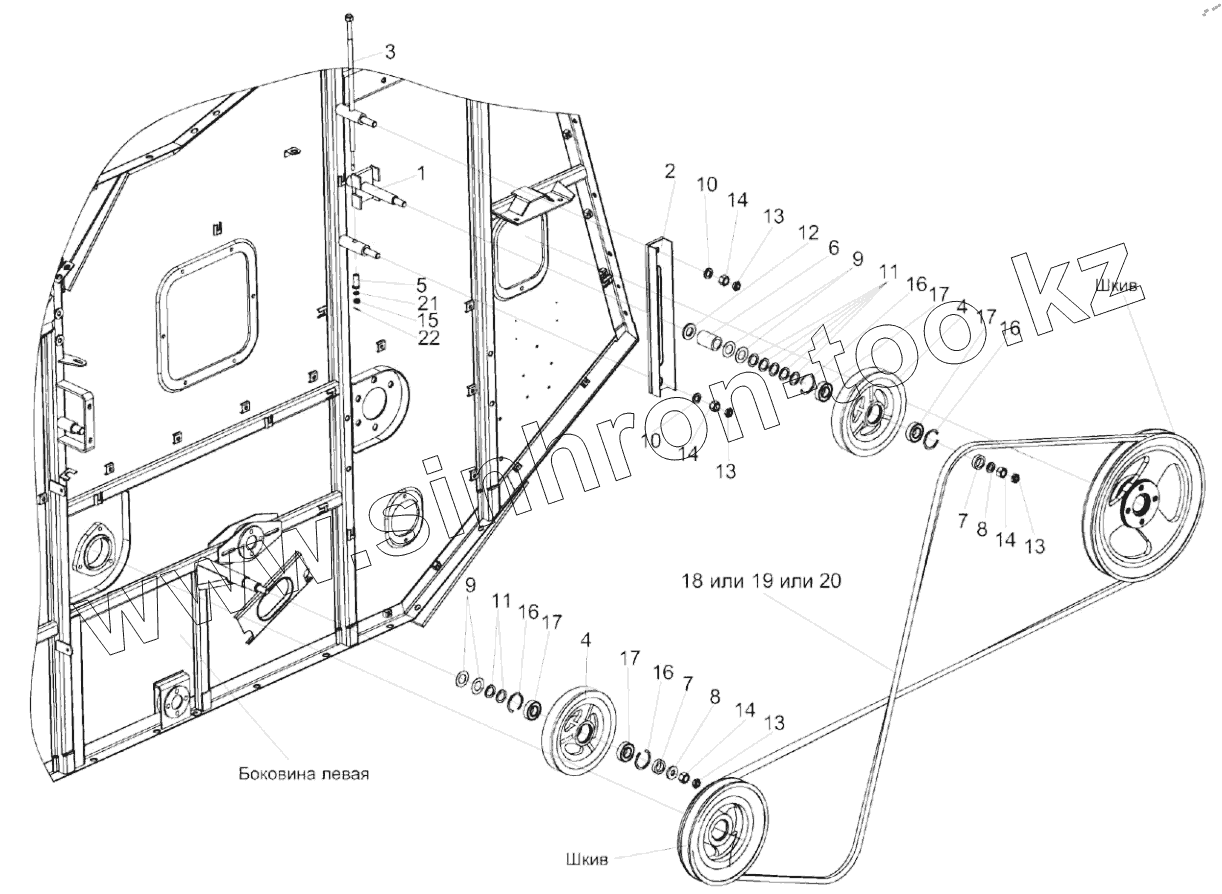 3
1
2
10
14
13
12
6
9
11
16
17
4
17
16
Шкив
5
21
15
22
10
14
13
7
8
14
13
18 или 19 или 20
9
11
16
17
4
17
16
7
8
14
13
Боковина левая
Шкив
www.sinhron-too.kz