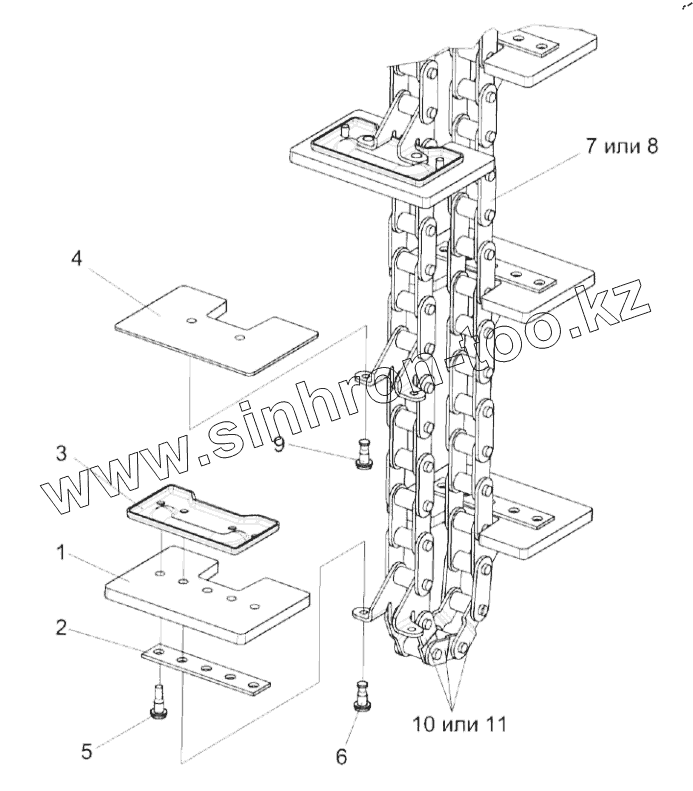 7 или 8

4

www.sinhron-too.kz

9

3

1

2

5

6

10 или 11