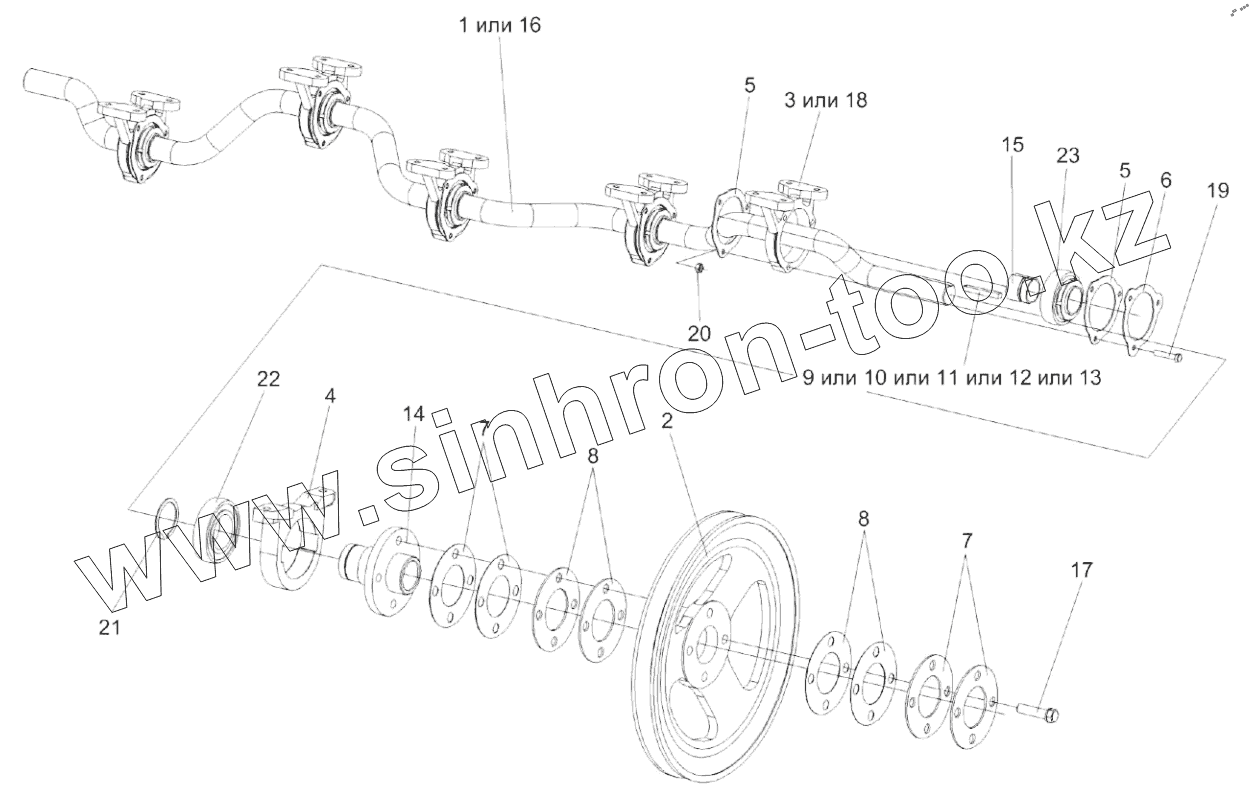 1 или 16
5
3 или 18
15
23
5
6
19
20
9 или 10 или 11 или 12 или 13
22
4
14
7
8
2
8
7
17
21
www.sinhron-too.kz