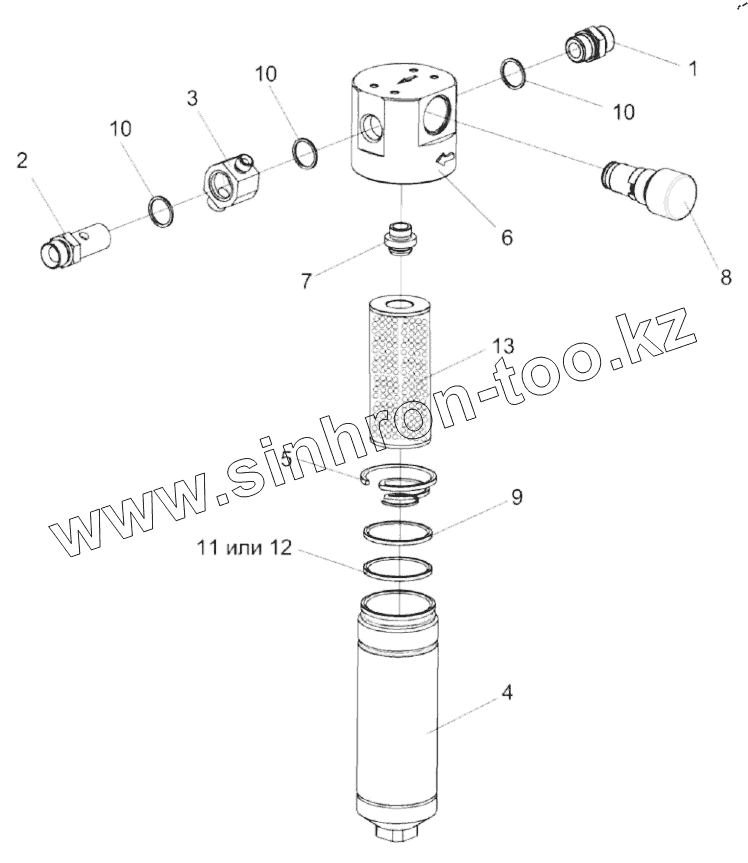 1
10
10
3
10
2
6
8
7
13
www.sinhron-too.kz
5
9
11 или 12
4