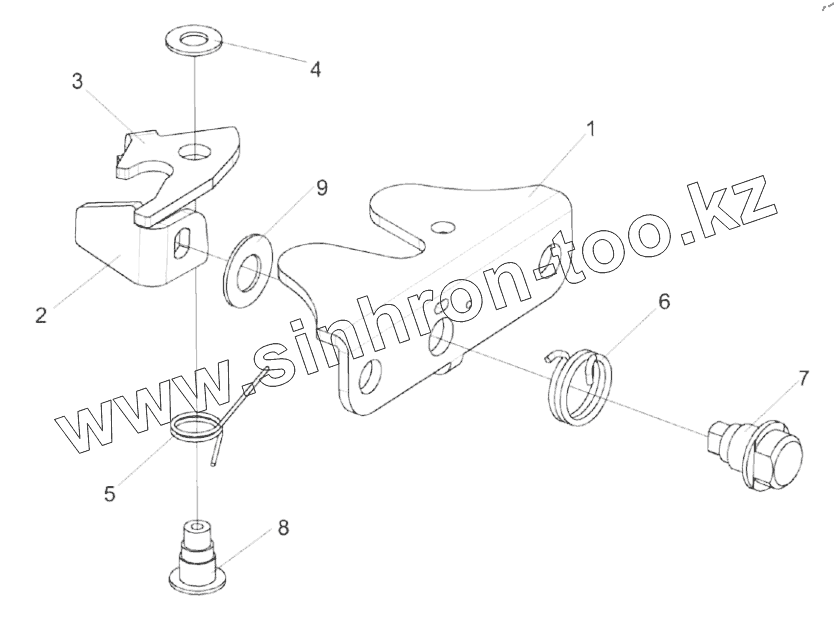 4
3
1
9
2
6
7
5
8
www.sinhron-too.kz