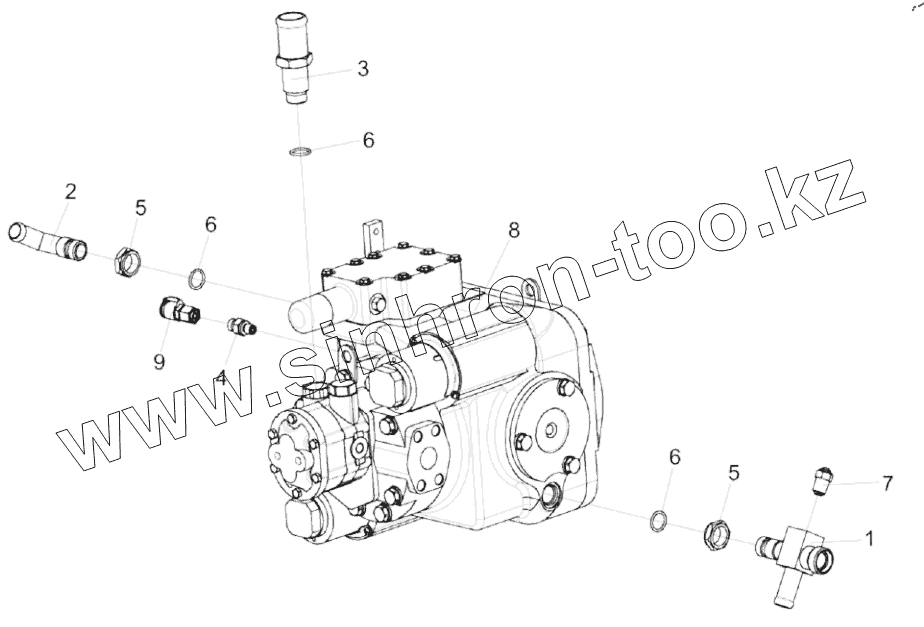 3
6
2
5
6
8
9
4
www.sinhron-too.kz
6
5
7
1