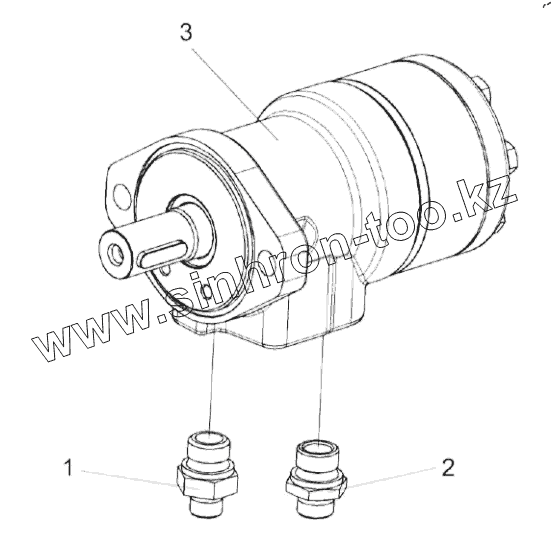 3
www.sinhron-too.kz
1
2