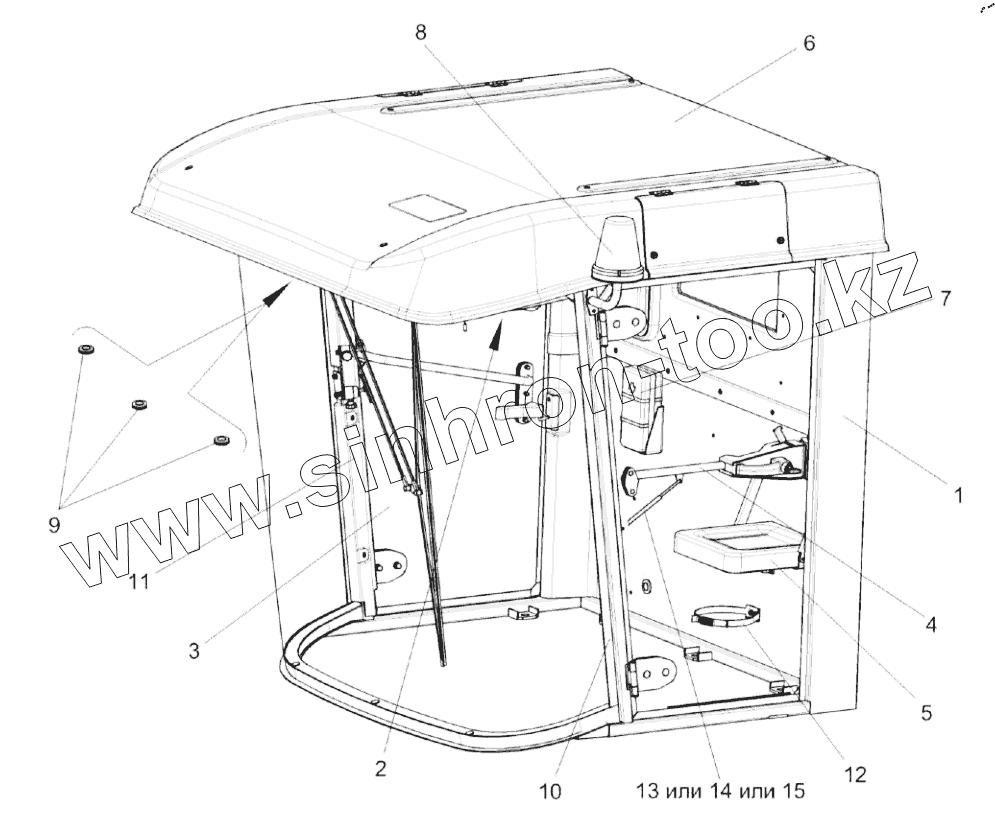 8
6
7
1
9
11
3
4
5
2
10
13 или 14 или 15
12
www.sinhron-too.kz