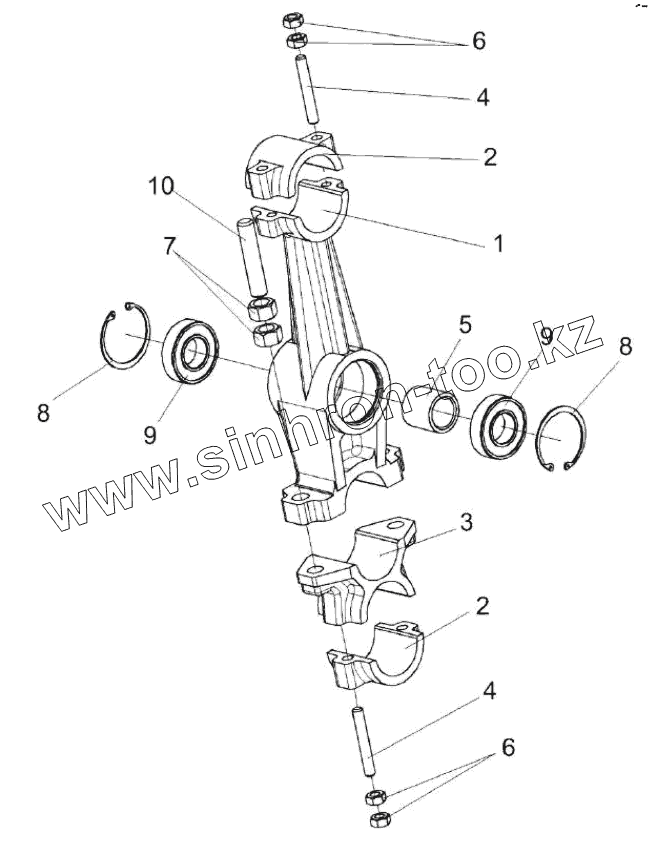 6
4
2
10
1
7
5
9
8
8
9
www.sinhron-too.kz
3
2
4
6