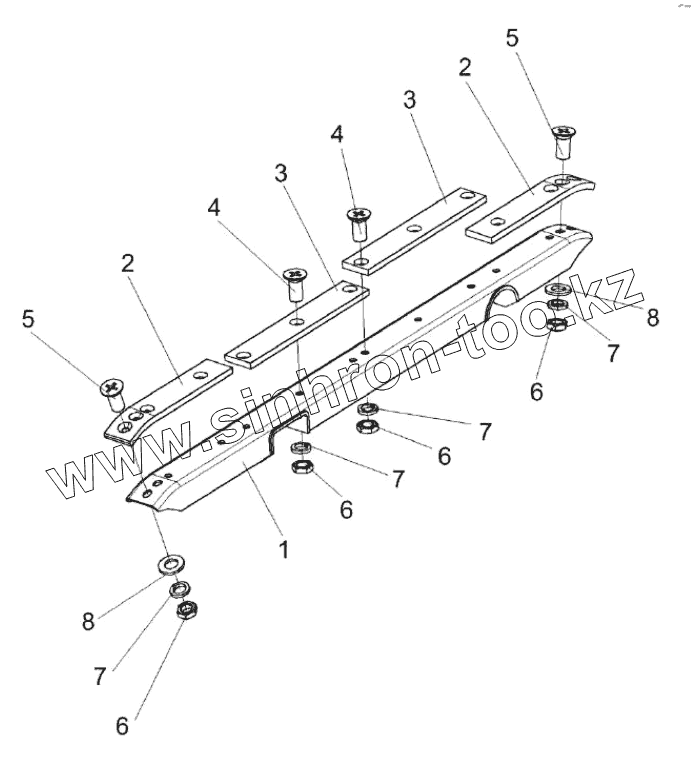 5
2
3
4
3
4
2
5
8
7
6
7
6
7
6
1
8
7
6
www.sinhron-too.kz