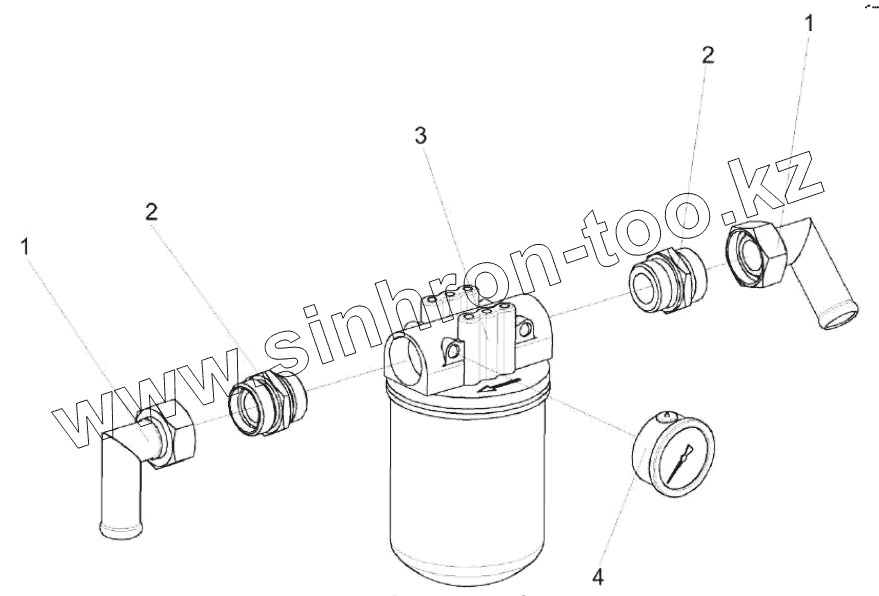 1
2
3
2
1
www.sinhron-too.kz
4