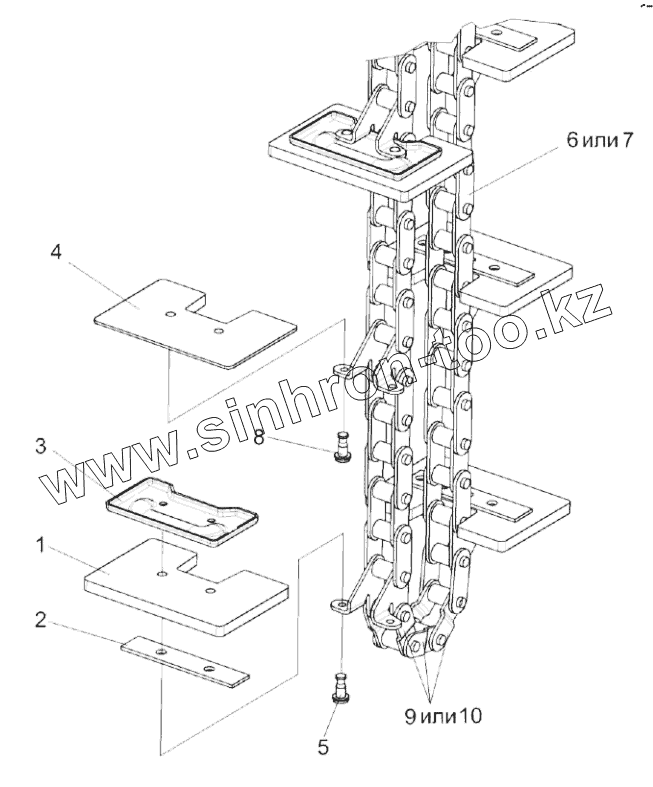 6 или 7

4

www.sinhron-too.kz

8

3

1

2

9 или 10

5