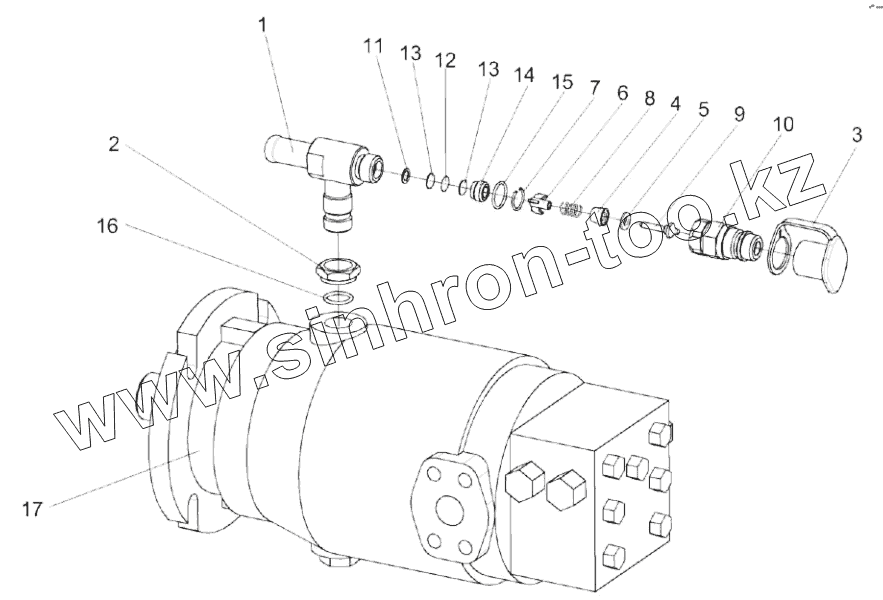 1
11 13 12 13 14 15 7 6 8 4 5 9 10 3
2
16
17
www.sinhron-too.kz