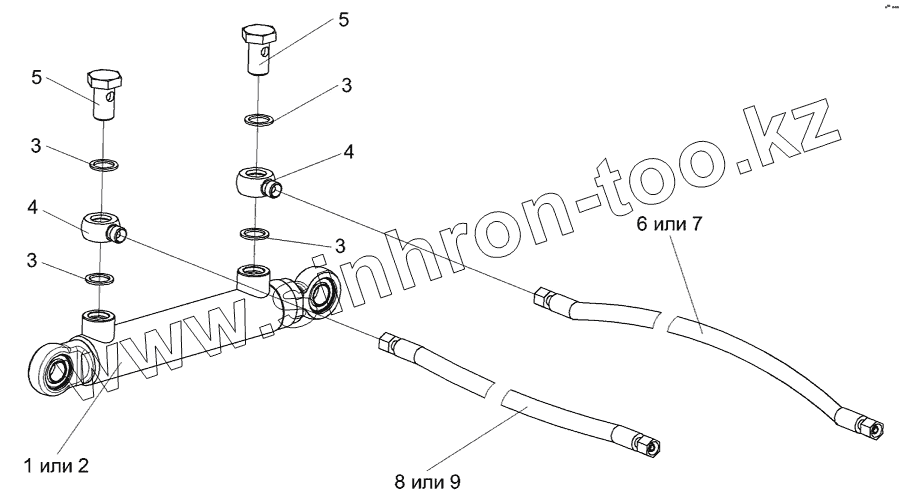 5
5
3
3
4
4
3
3
6 или 7
1 или 2
8 или 9
www.sinhron-too.kz