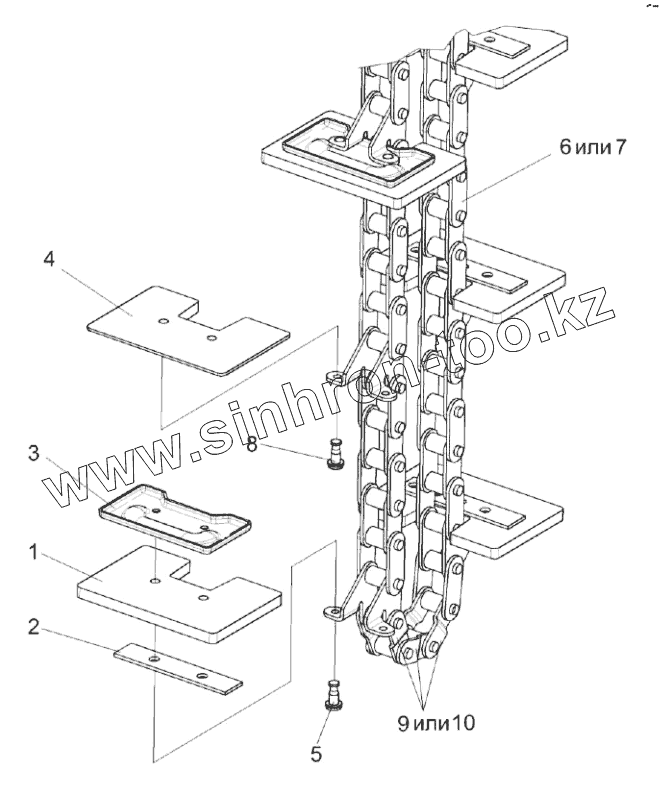 6 или 7

4

www.sinhron-too.kz

8

3

1

2

9 или 10

5