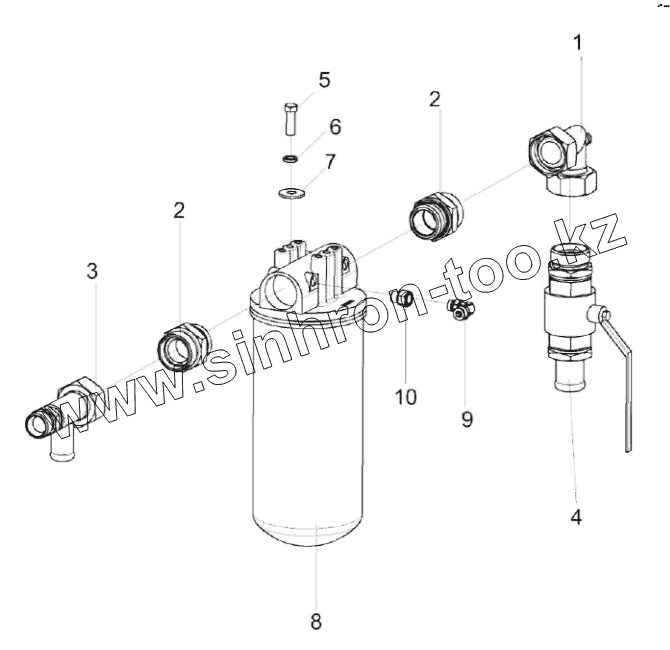 1
5
2
6
7
2
3
www.sinhron-too.kz
10
9
4
8