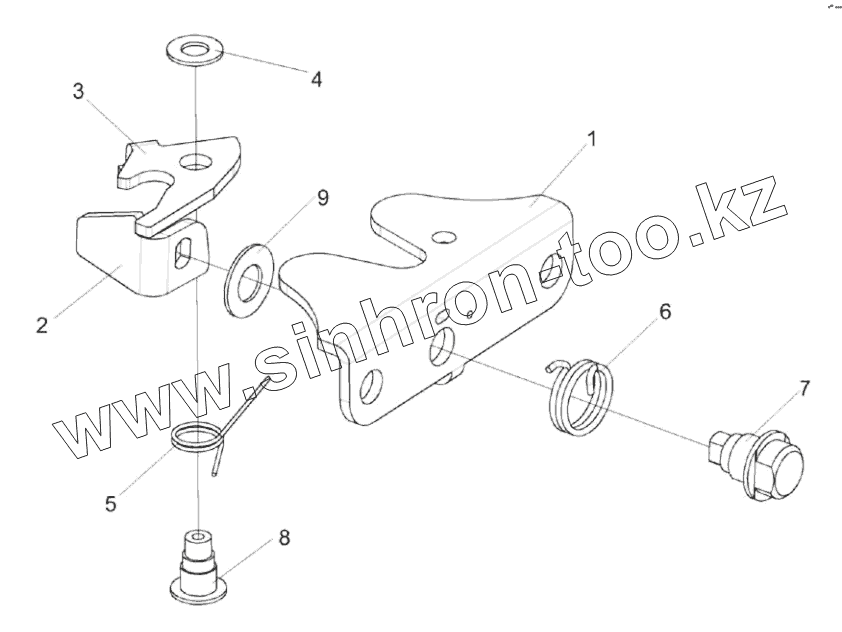 4
3
1
9
2
6
7
5
8
www.sinhron-too.kz