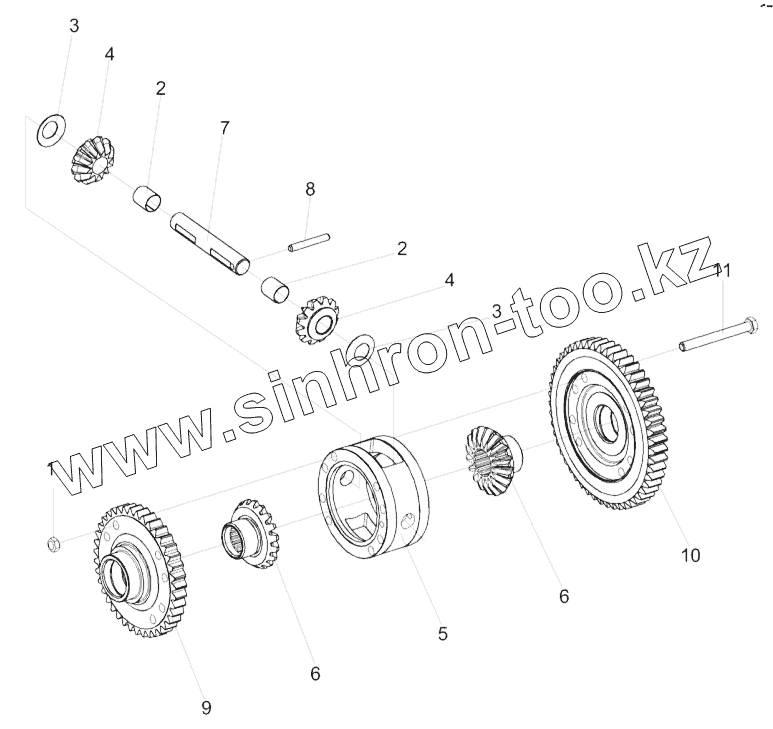 3
4
2
7
8
2
4
3
11
www.sinhron-too.kz
1
10
6
5
6
9