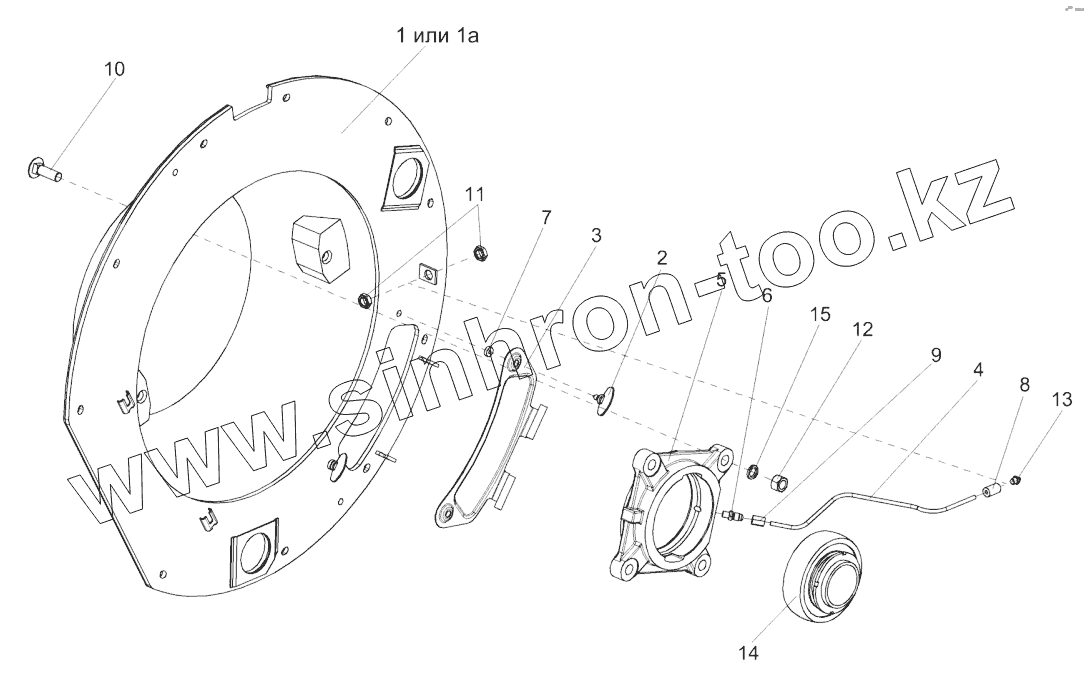 1 или 1а
10
11
7
3
2
5
6
15
12
9
4
8
13
14
www.sinhron-too.kz