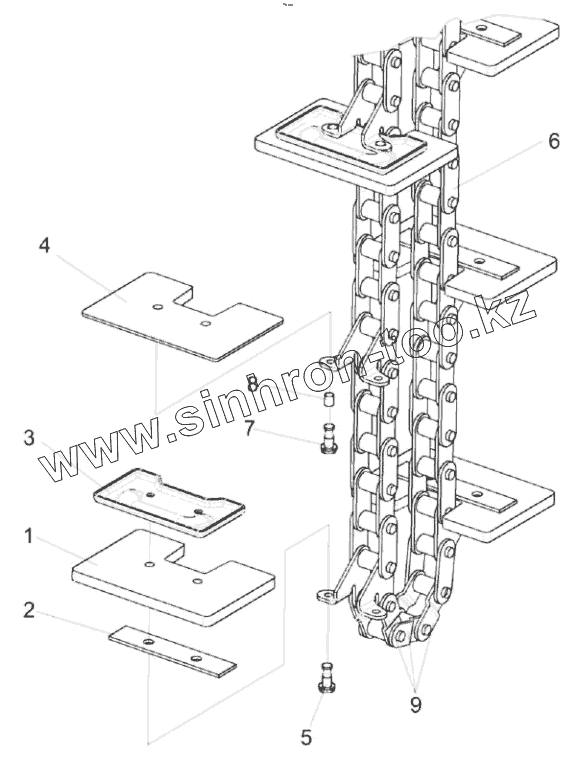 6
4
www.sinnron-too.kz
8
7
3
1
2
9
5