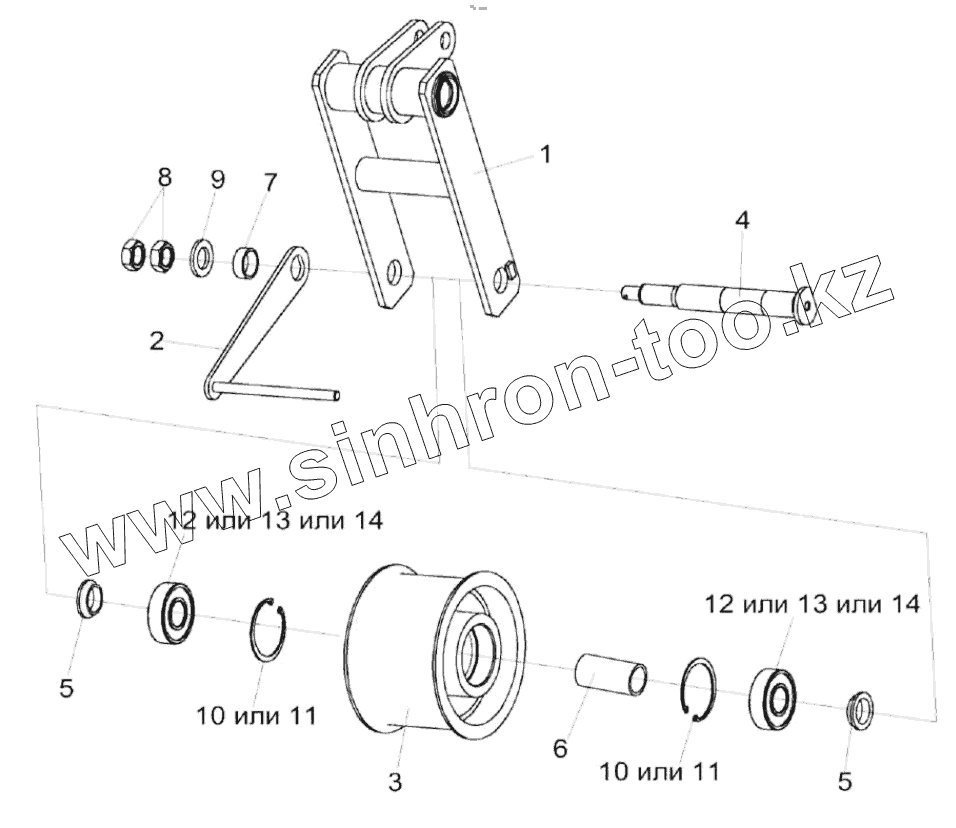 1
8
9
7
4
2
www.sinhron-too.kz
12 или 13 или 14
12 или 13 или 14
5
10 или 11
3
6
10 или 11
5