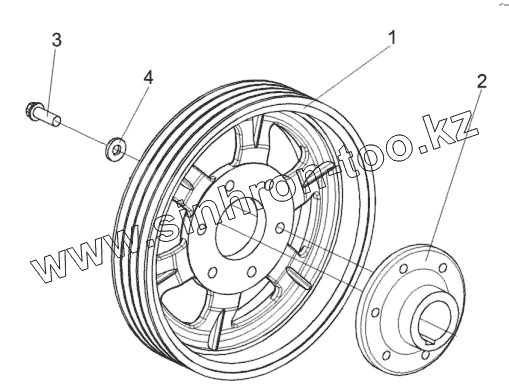 3
4
1
2
www.sinhron-too.kz