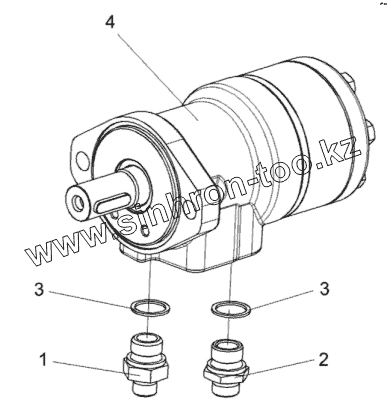 4
www.sinhron-too.kz
3
3
1
2