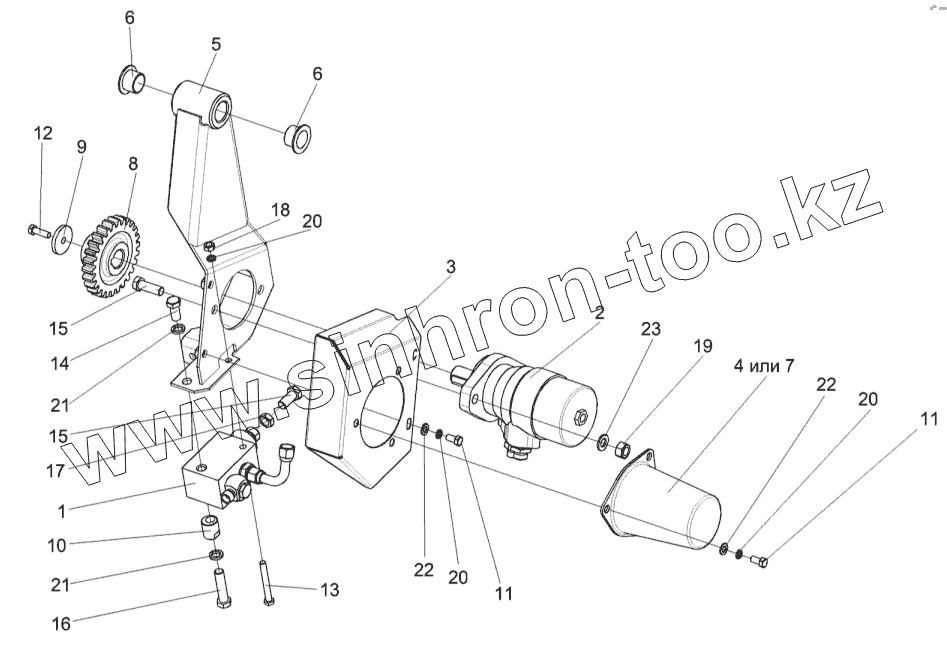 6
5
6
12
9
8
18
20
3
2
23
19
4 или 7
22
20
11
15
14
21
15
17
1
10
21
16
13
22
20
11
www.sinhron-too.kz