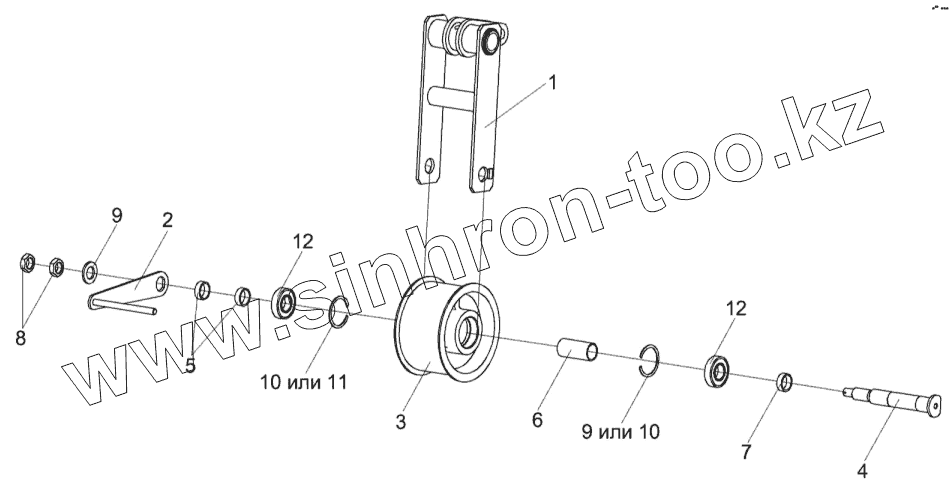 www.sinhron-too.kz

1
9
2
12
8
5
10 или 11
3
6
12
9 или 10
7
4