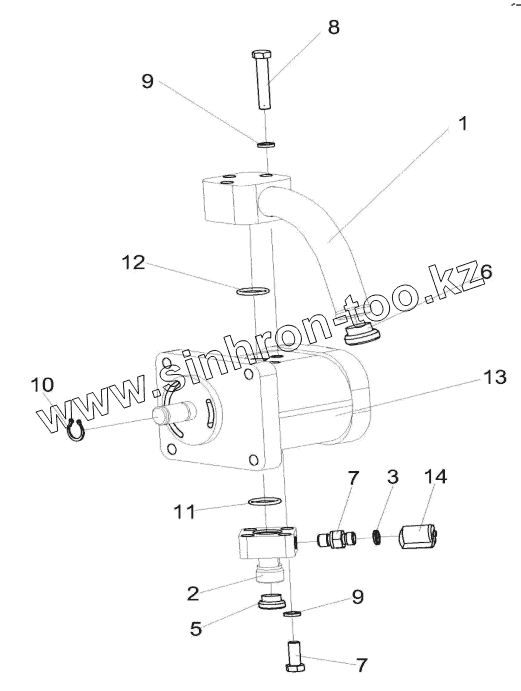 8
9
1
12
6
www.sinhron-too.kz
10
13
7
3
14
11
2
9
5
7