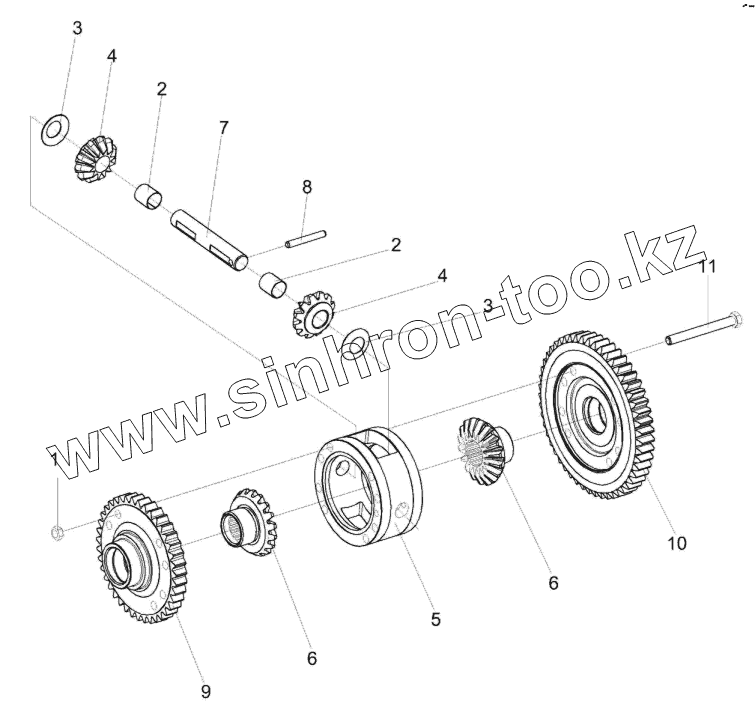 3
4
2
7
8
2
4
3
11
www.sinhron-too.kz
1
10
6
5
6
9