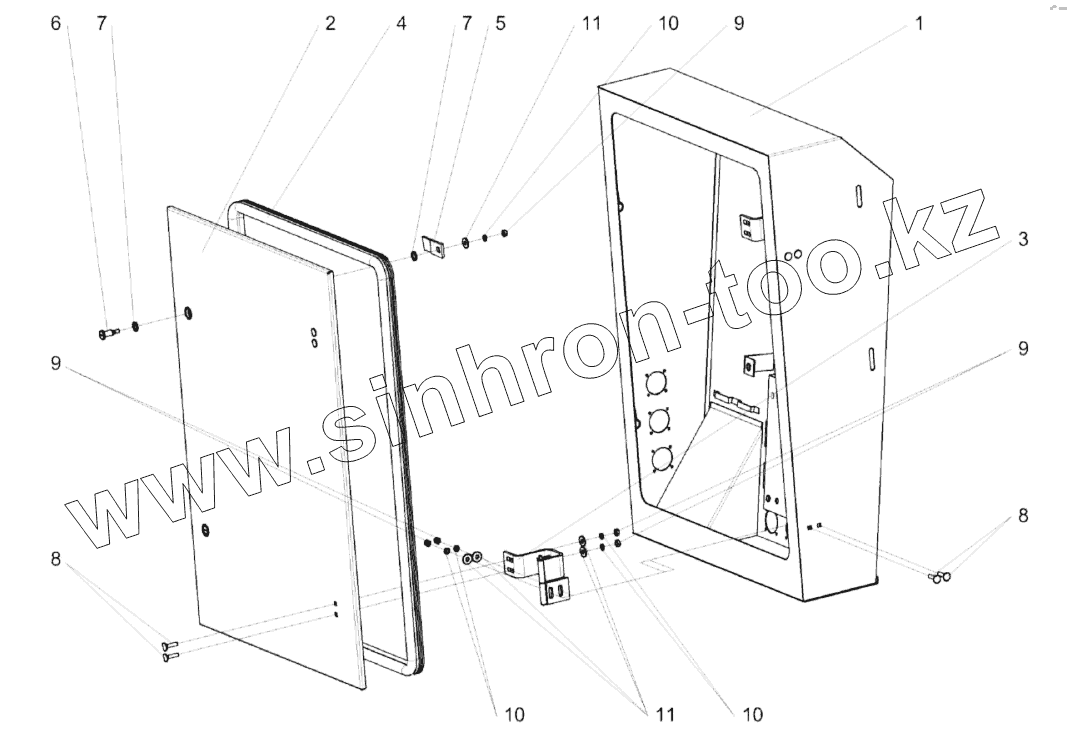 6 7 2 4 7 5 11 10 9 1

3

9 9

8 8

10 11 10

www.sinhron-too.kz