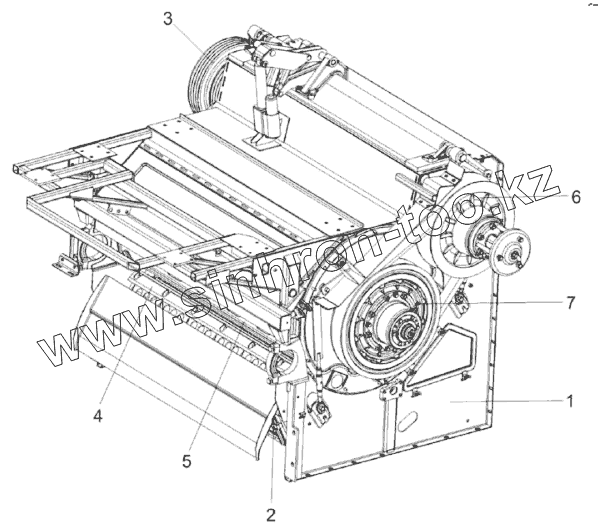 3
6
7
1
4
5
2
www.sinhron-too.kz