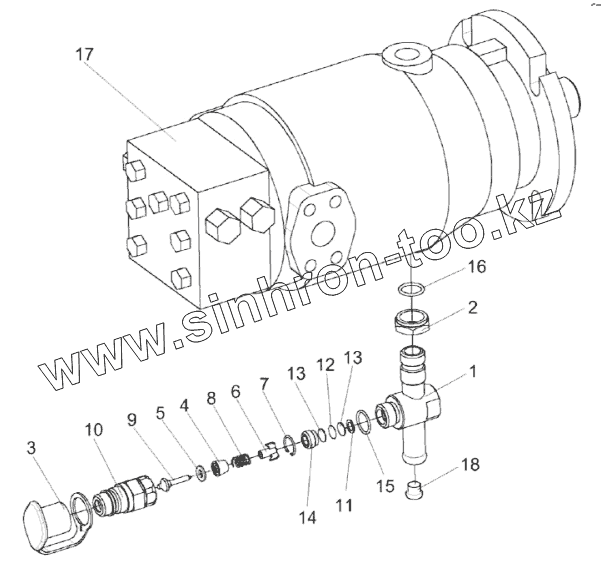 17
www.sinhron-too.kz
16
2
13
12
13
1
7
6
8
4
5
9
10
3
14
11
15
18