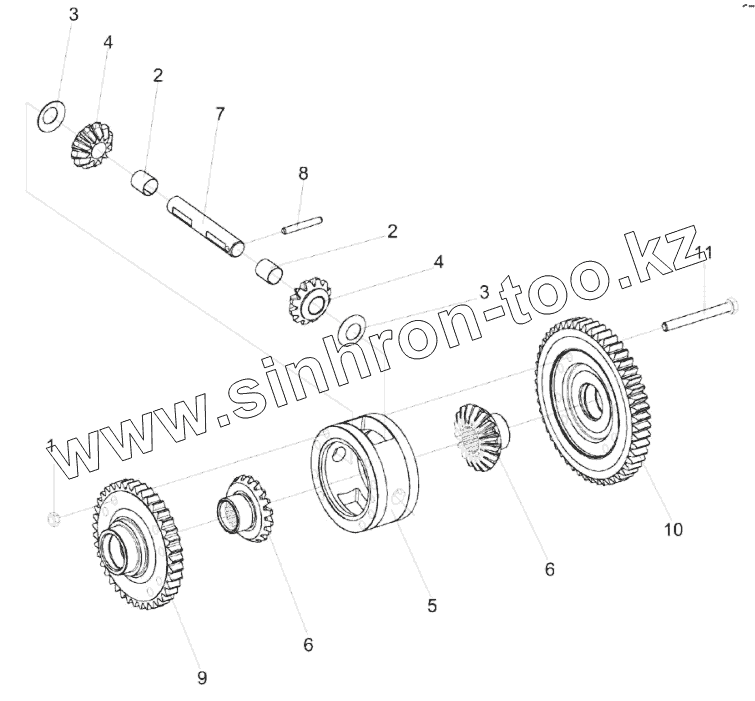 3
4
2
7
8
2
4
3
11
www.sinhron-too.kz
1
10
6
5
6
9