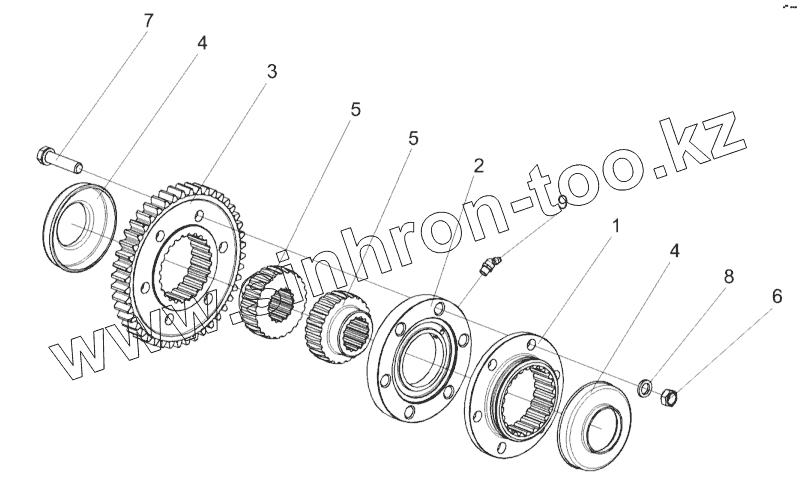 7
4
3
5
5
2
9
1
4
8
6
www.sinhron-too.kz