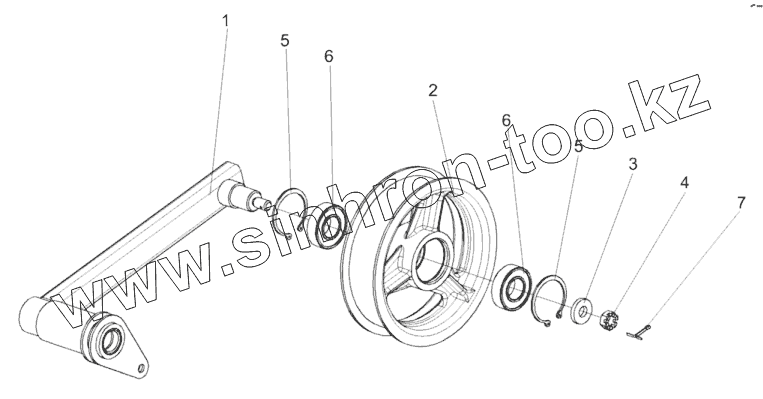 1
5
6
2
6
5
3
4
7
www.sinhron-too.kz