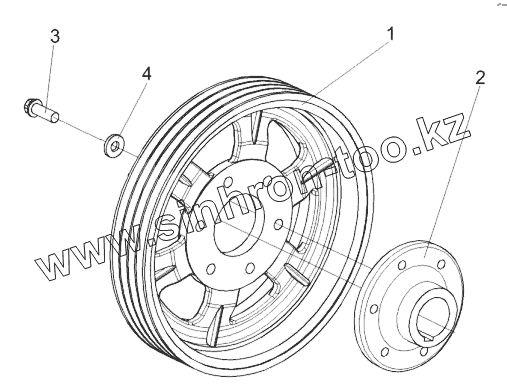 3
4
1
2
www.sinhron-too.kz