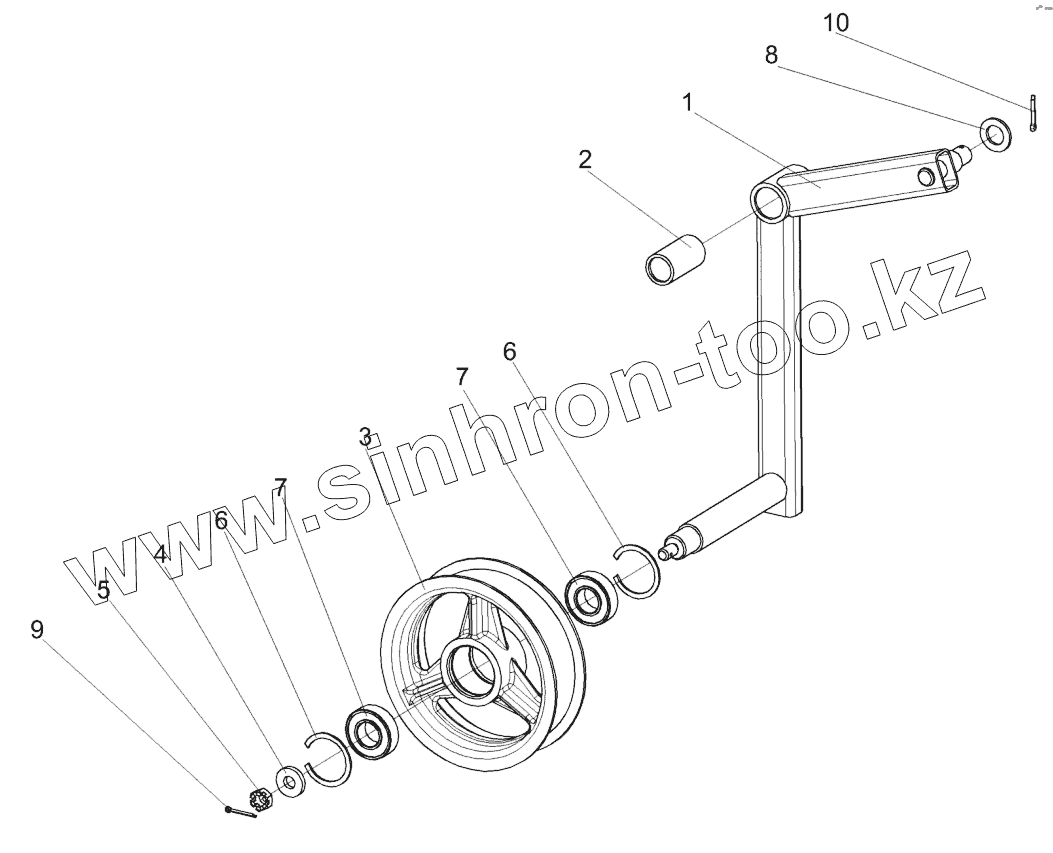 10
8
1
2
6
7
3
7
6
4
5
9
www.sinhron-too.kz