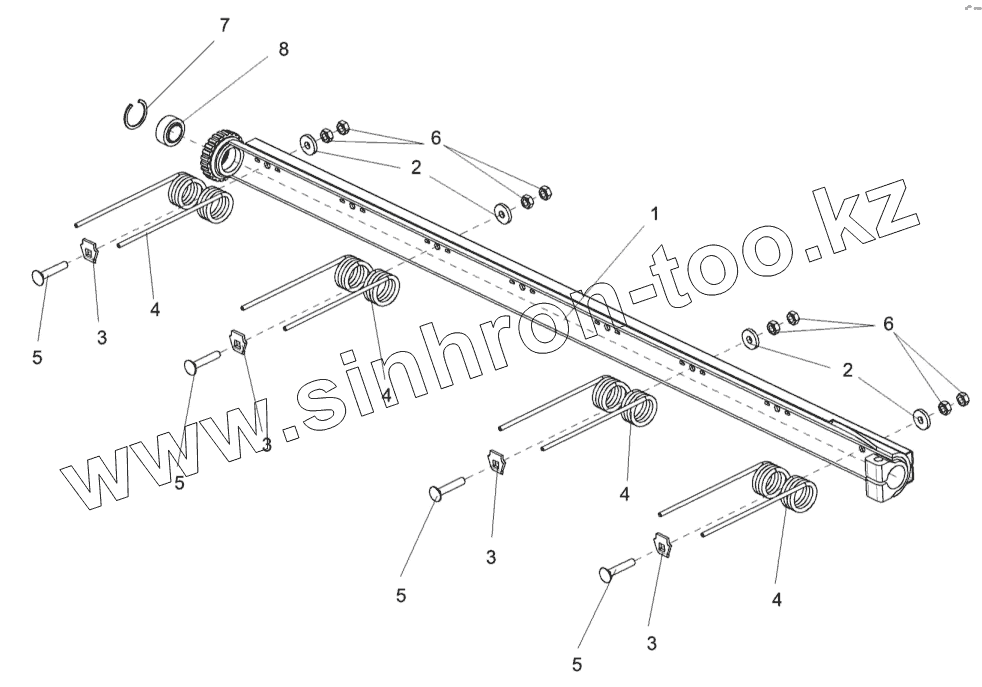 7
8
6
2
1
www.sinhron-too.kz
6
2
4
3
5
4
3
5
4
3
5
4
3
5