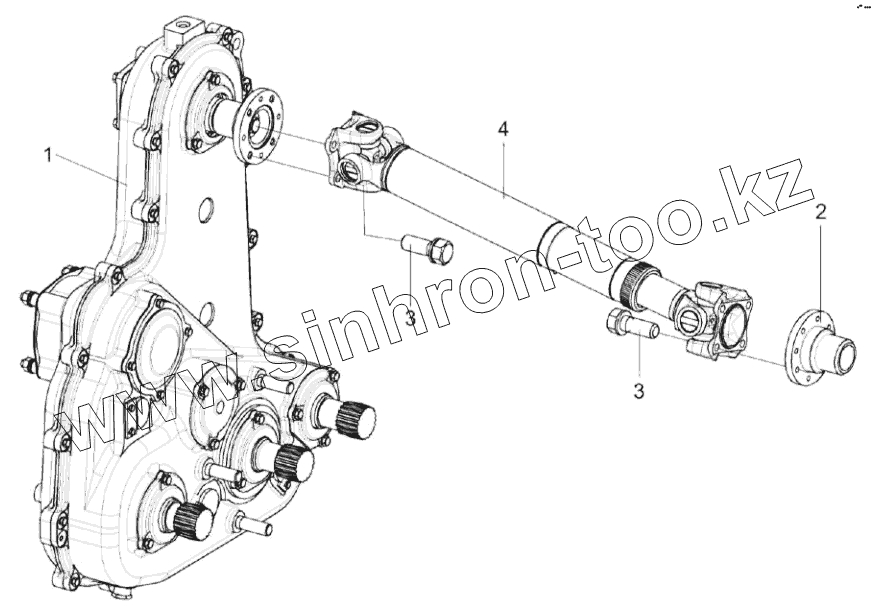 1
4
2
3
3
www.sinhron-too.kz