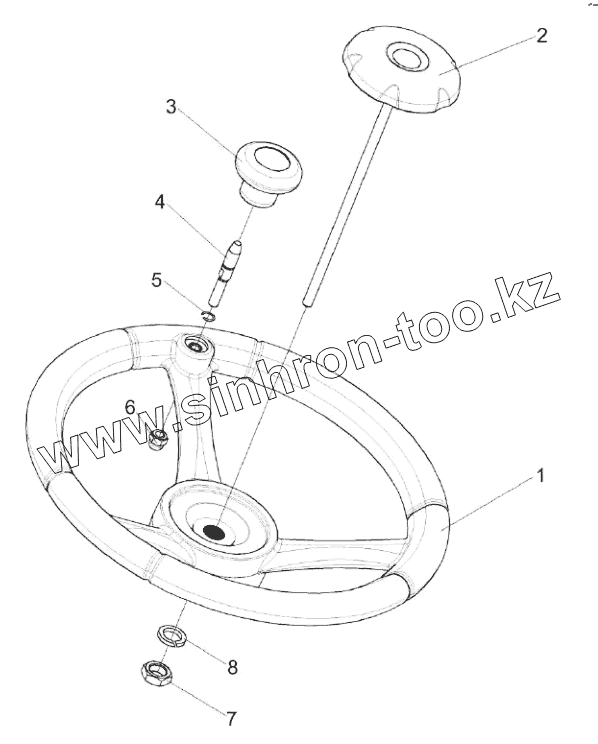 2
3
4
5
www.sinhron-too.kz
6
1
8
7