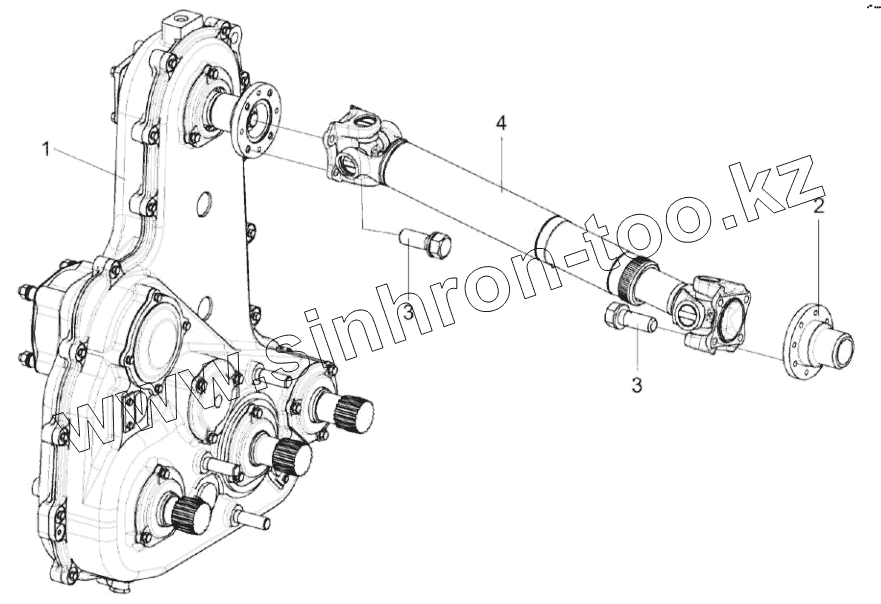 1

4

2

3

3

www.sinhron-too.kz