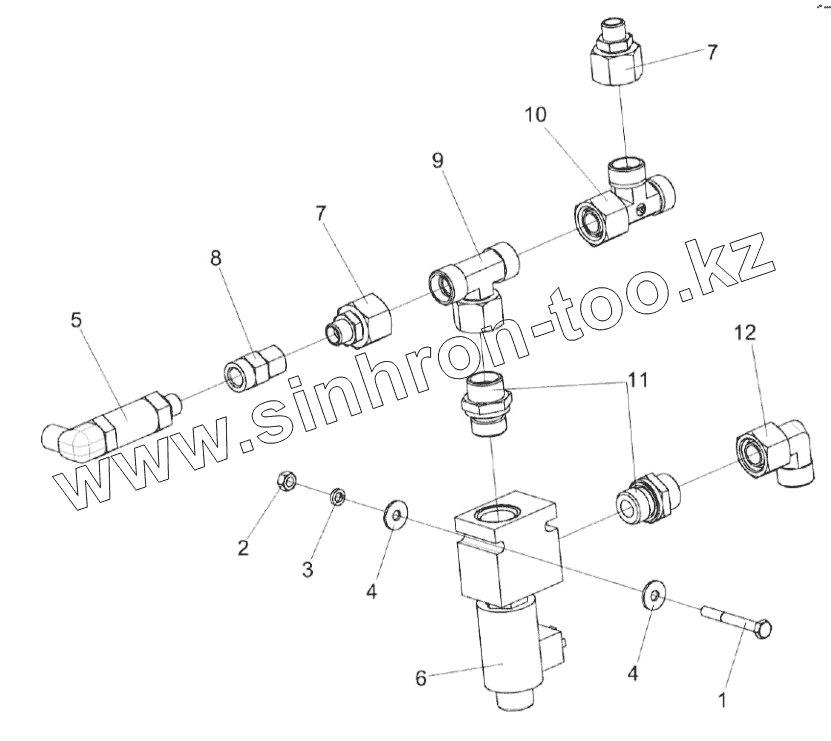 7
10
9
7
8
5
www.sinhron-too.kz
12
11
2
3
4
6
4
1