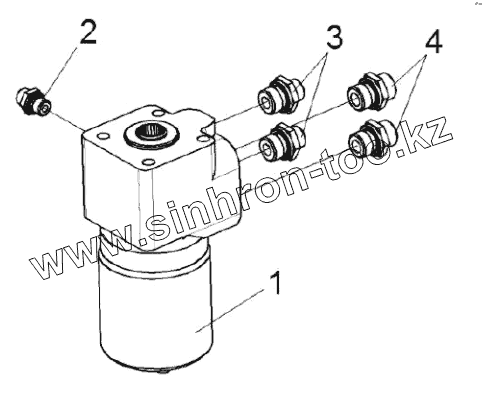 2
3
4
www.sinhron-too.kz
1