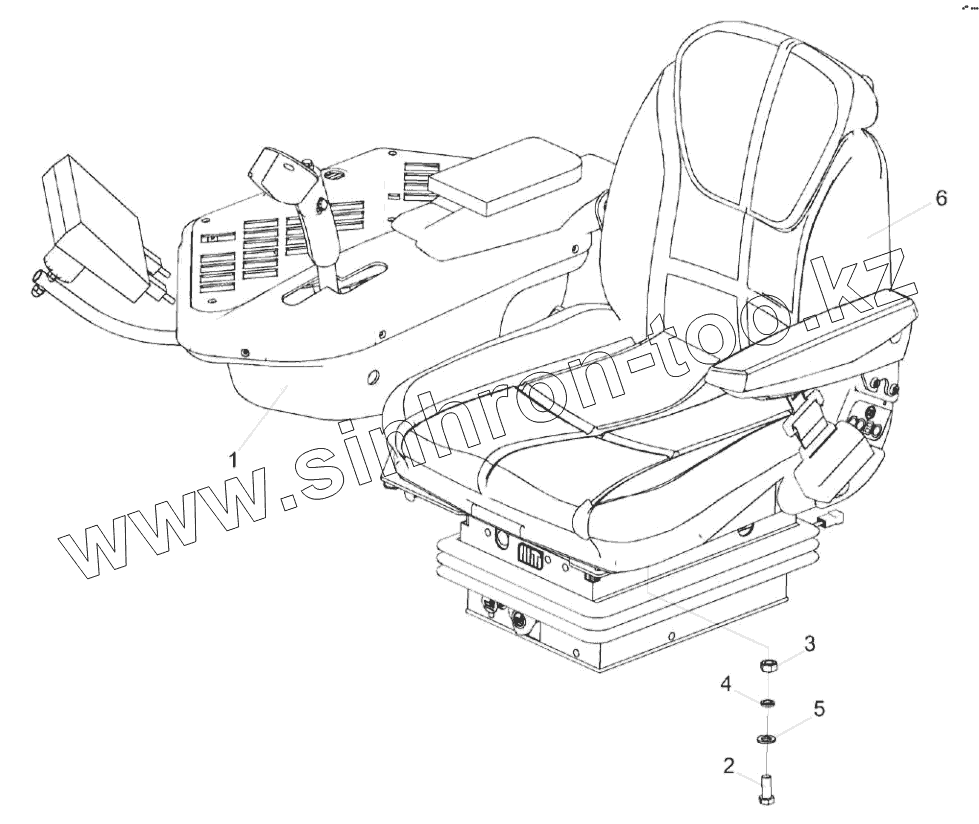 6

www.sinhron-too.kz

1

3

4

5

2