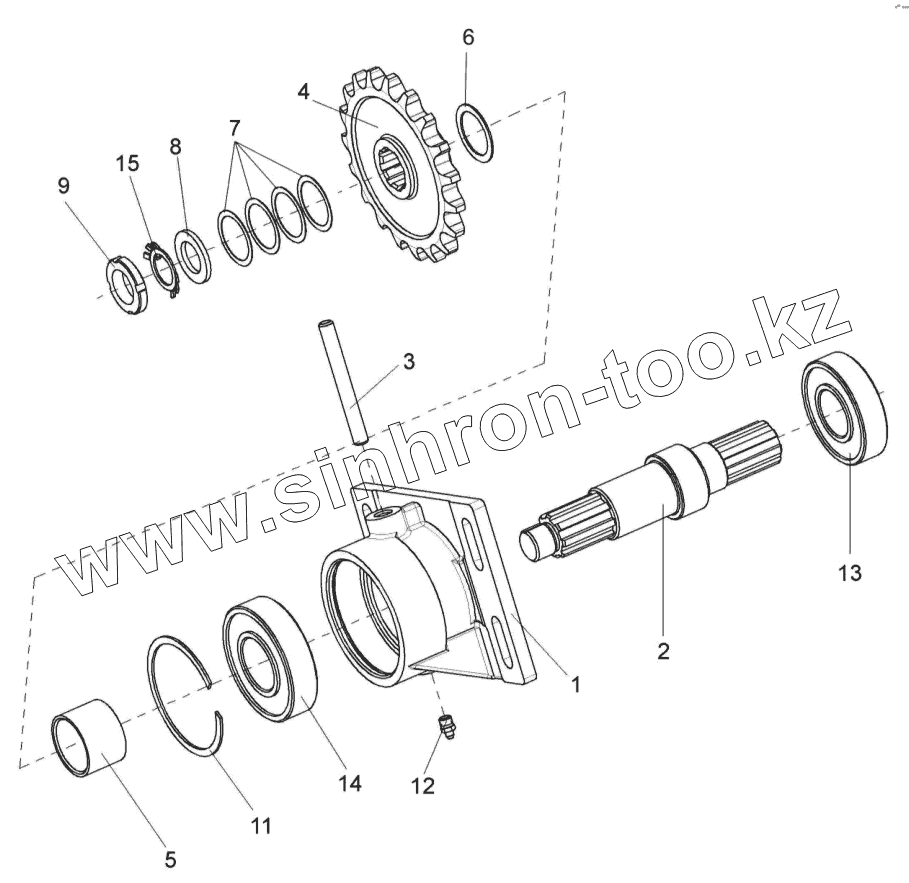 6
4
7
15
8
9
3
www.sinhron-too.kz
13
2
1
14
12
11
5