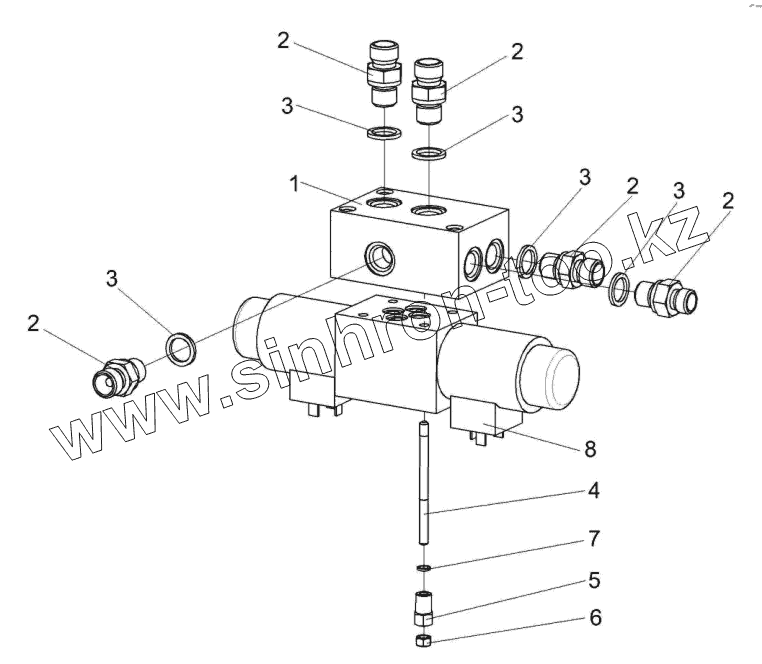 2
2
3
3
1
3
2
3
2
3
2
www.sinhron-too.kz
8
4
7
5
6