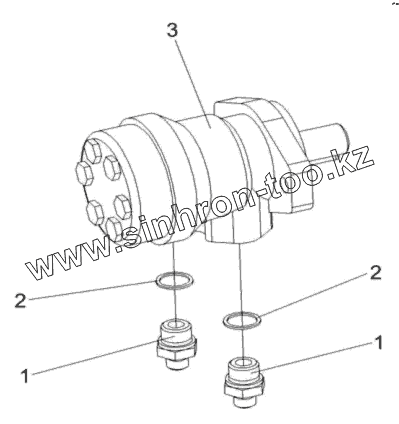 3

www.sinhron-too.kz

2

2

1

1