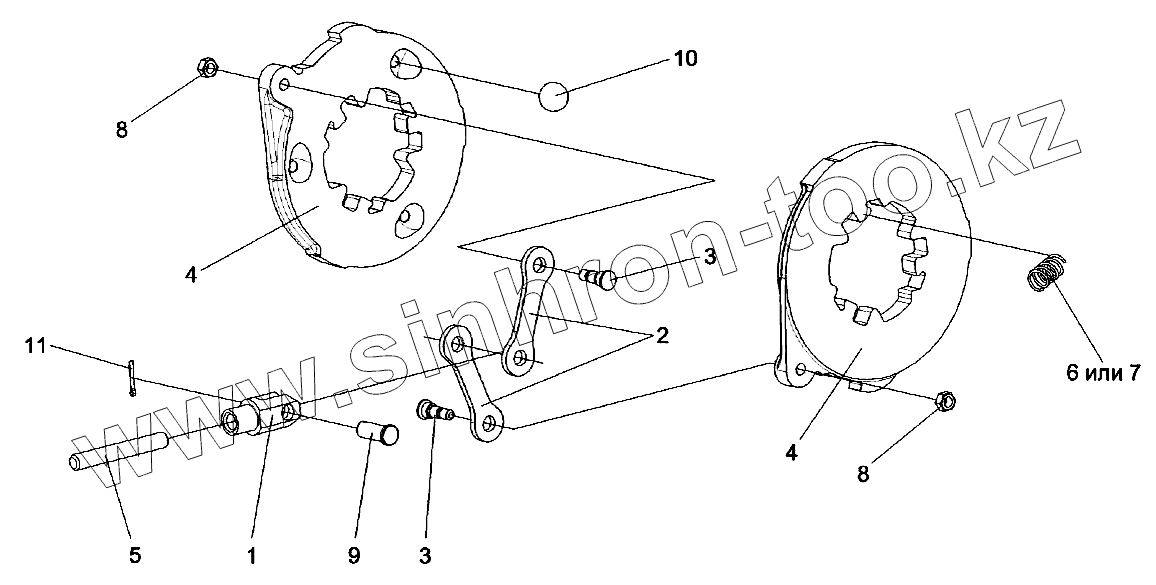 10
8
4
3
2
11
6 или 7
4
8
5
1
9
3
www.sinhron-too.kz