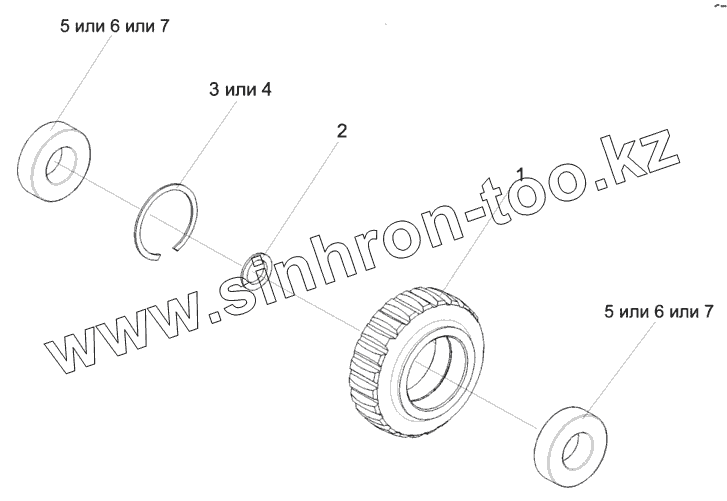 5 или 6 или 7

3 или 4

2

1

www.sinhron-too.kz

5 или 6 или 7