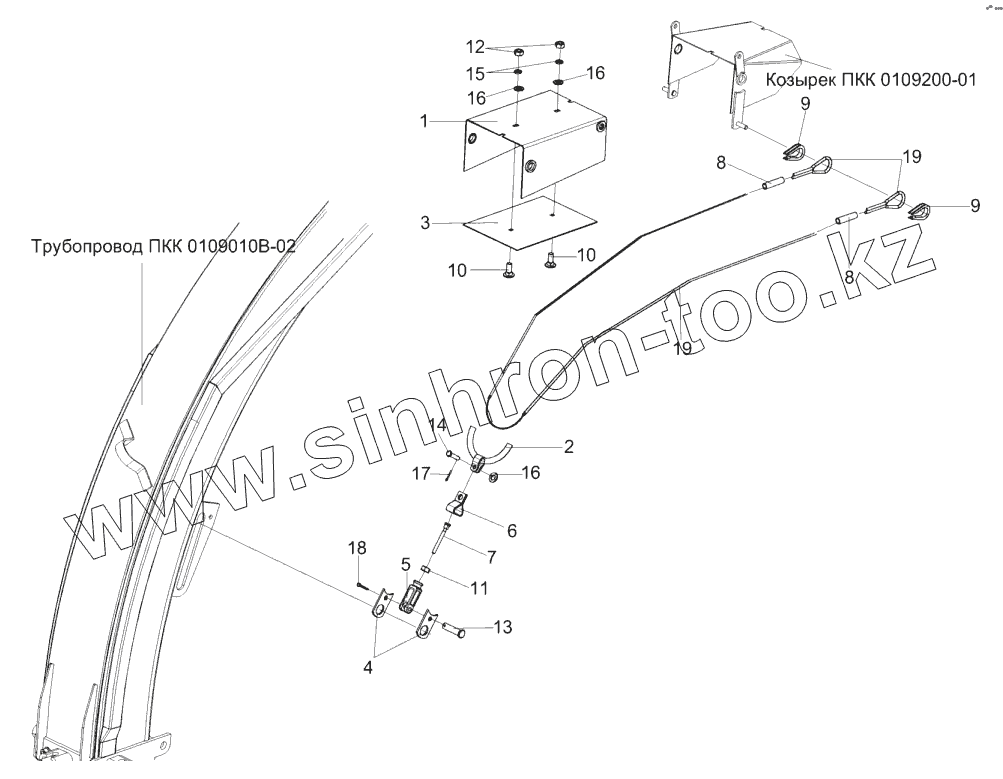 12
15
16
16
1
3
10
10
Козырек ПКК 0109200-01
9
19
8
9
8
19
Трубопровод ПКК 0109010В-02
www.sinhron-too.kz
14
2
17
16
6
7
18
5
11
13
4