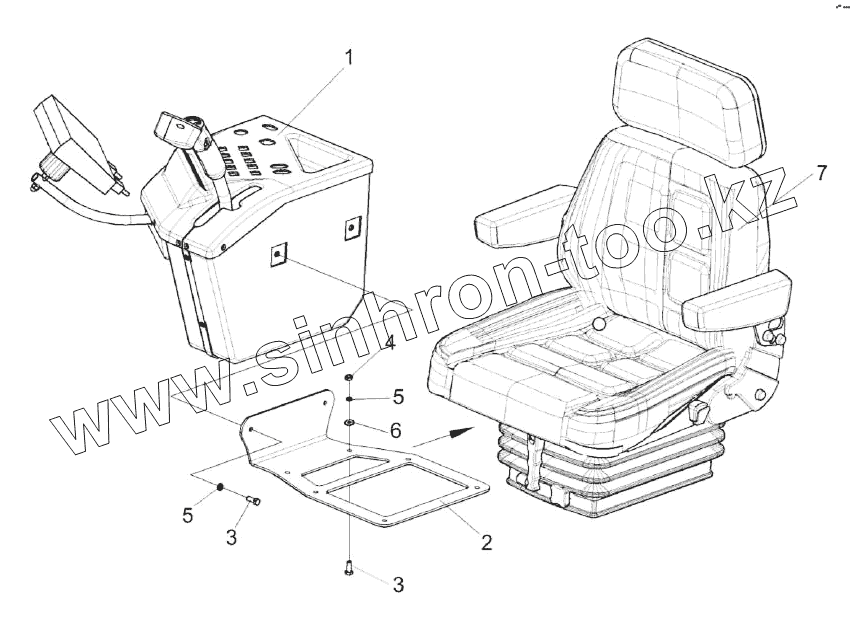 1
7
www.sinhron-too.kz
4
5
6
5
3
2
3